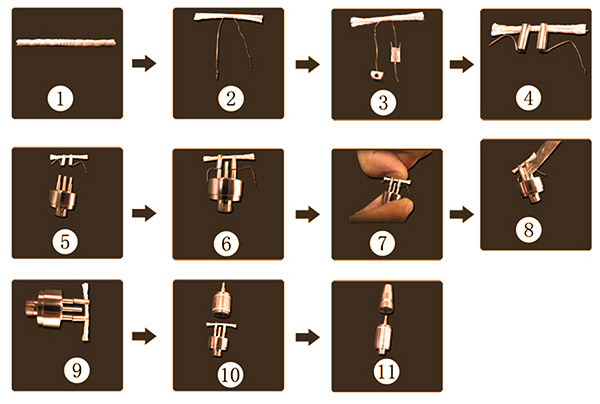 1

2

3

4

5

6

7

8

9

10

11